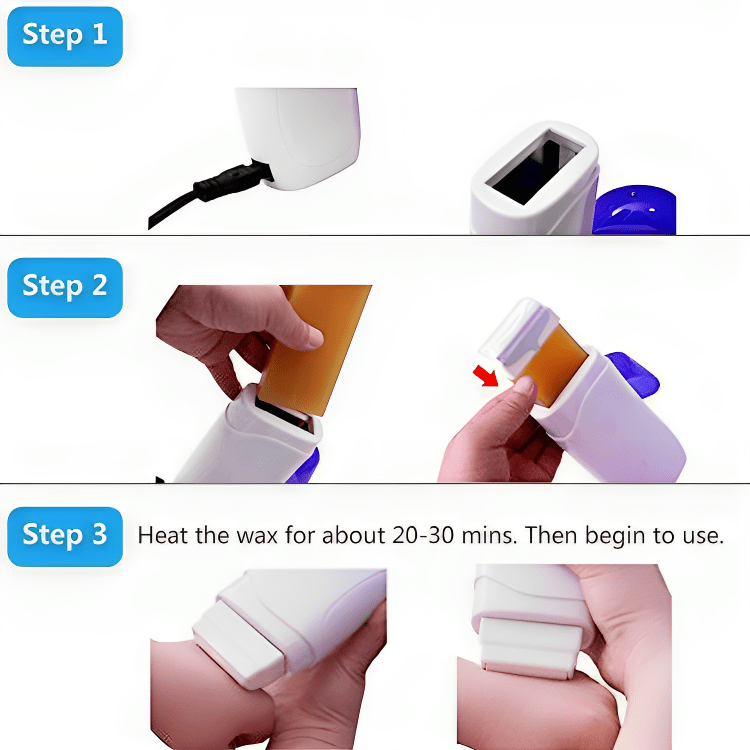 Step 1

Step 2

Step 3 Heat the wax for about 20-30 mins. Then begin to use.